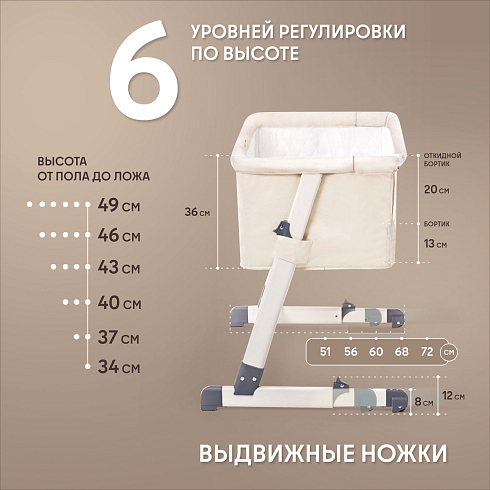 6 УРОВНЕЙ РЕГУЛИРОВКИ ПО ВЫСОТЕ

ВЫСОТА ОТ ПОЛА ДО ЛОЖА

49 СМ
46 СМ
43 СМ
40 СМ
37 СМ
34 СМ

36 СМ

ОТКИДНОЙ БОРТИК
20 СМ
БОРТИК
13 СМ

51 56 60 68 72 СМ

8 СМ
12 СМ

ВЫДВИЖНЫЕ НОЖКИ