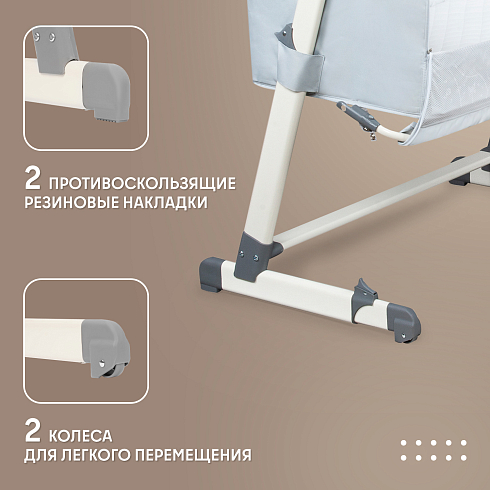 2 ПРОТИВОСКОЛЬЗЯЩИЕ РЕЗИНОВЫЕ НАКЛАДКИ

2 КОЛЕСА ДЛЯ ЛЕГКОГО ПЕРЕМЕЩЕНИЯ